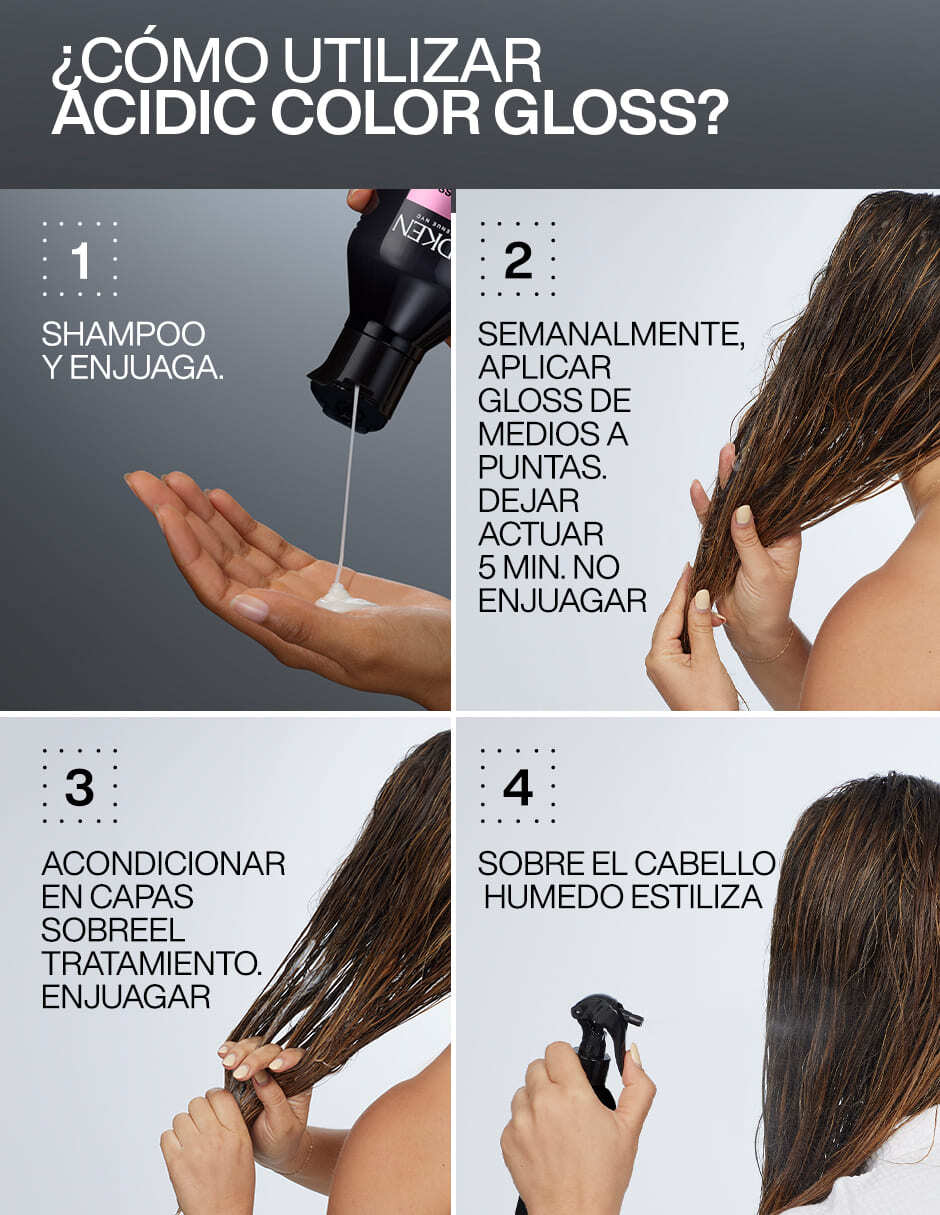 ¿CÓMO UTILIZAR ACIDIC COLOR GLOSS?

1

SHAMPOO Y ENJUAGA.

2

SEMANALMENTE, APLICAR GLOSS DE MEDIOS A PUNTAS. DEJAR ACTUAR 5 MIN. NO ENJUAGAR

3

ACONDICIONAR EN CAPAS SOBREEL TRATAMIENTO. ENJUAGAR

4

SOBRE EL CABELLO HUMEDO ESTILIZA