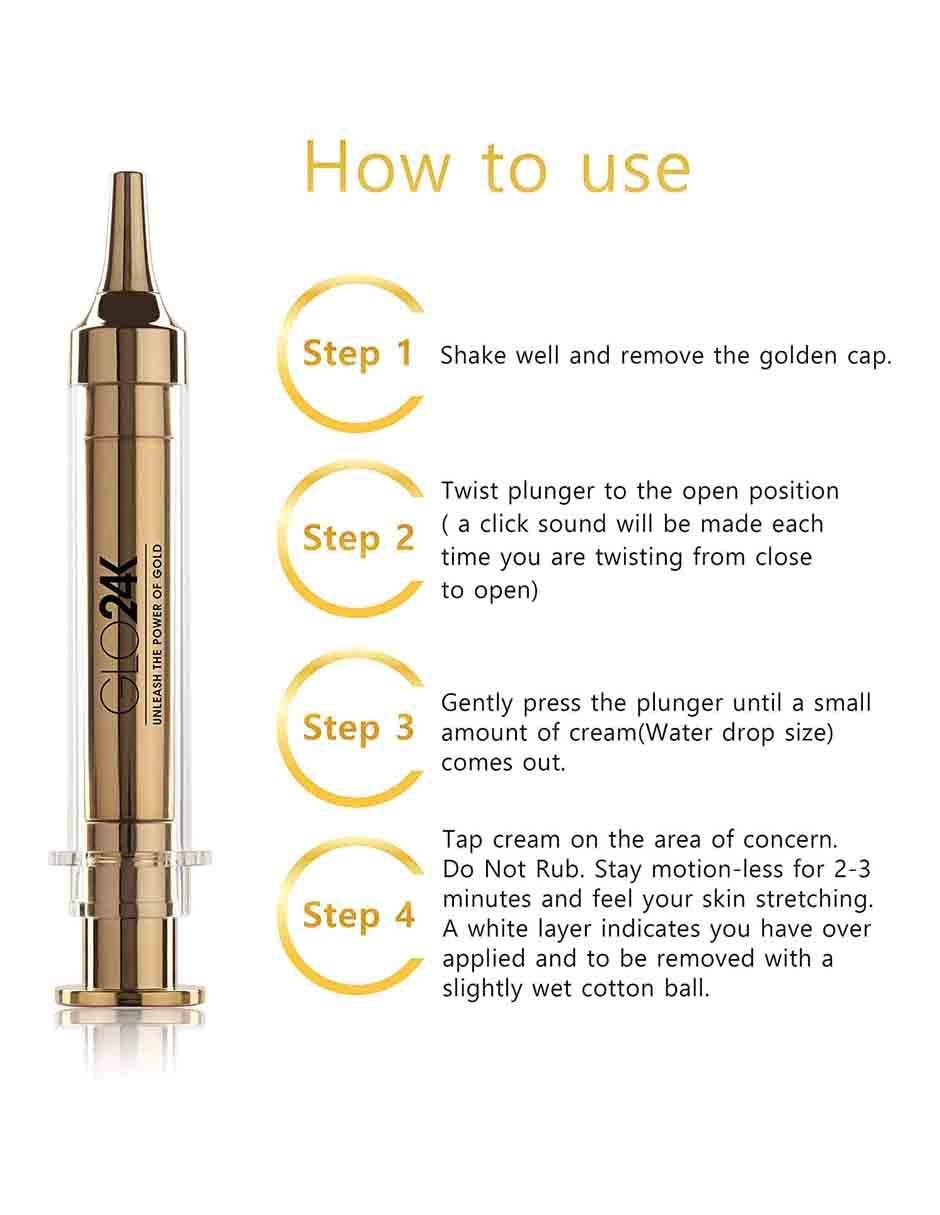 How to use

GLO24K
UNLEASH THE POWER OF GOLD

Step 1 Shake well and remove the golden cap.

Step 2 Twist plunger to the open position ( a click sound will be made each time you are twisting from close to open)

Step 3 Gently press the plunger until a small amount of cream(Water drop size) comes out.

Step 4 Tap cream on the area of concern. Do Not Rub. Stay motion-less for 2-3 minutes and feel your skin stretching. A white layer indicates you have over applied and to be removed with a slightly wet cotton ball.